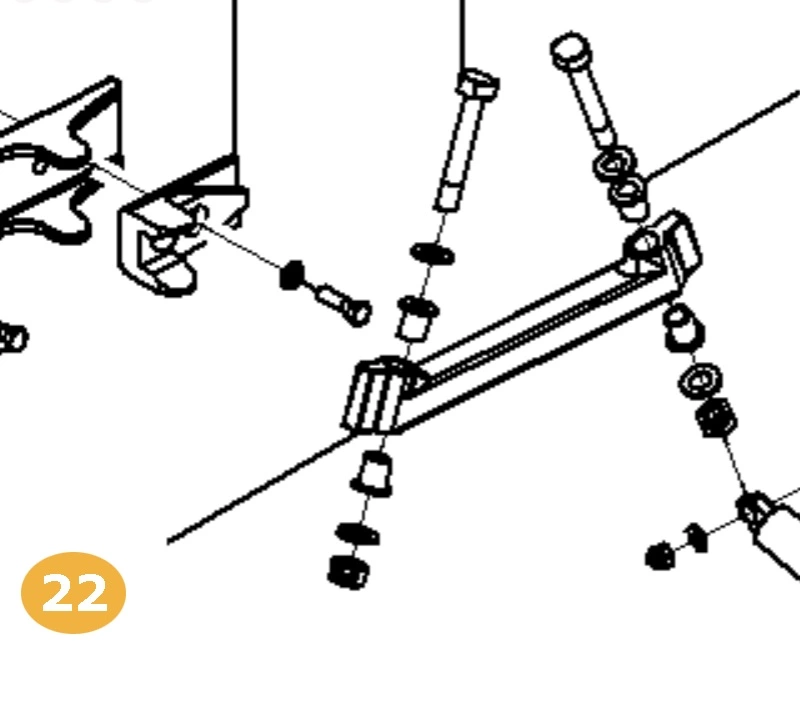 22