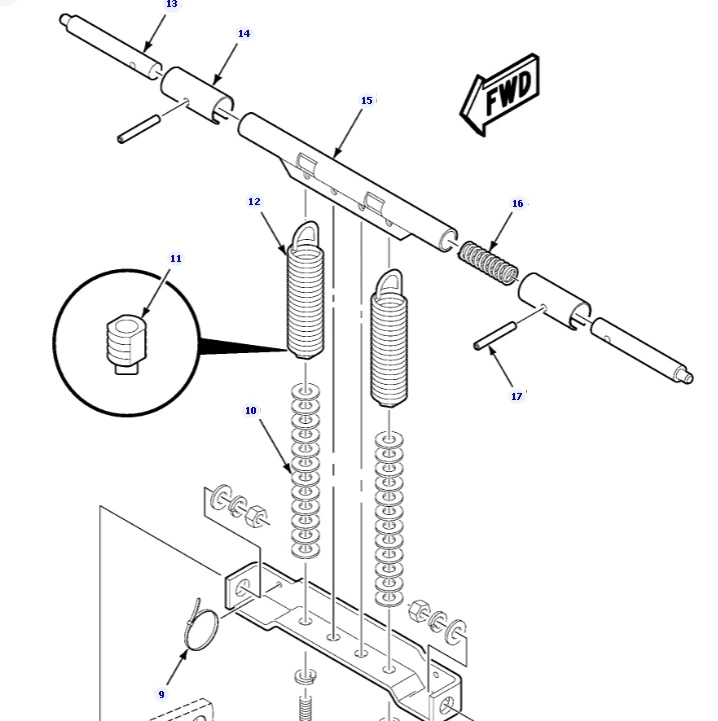 13
14
15
FWD
12
16
11
17
10
9