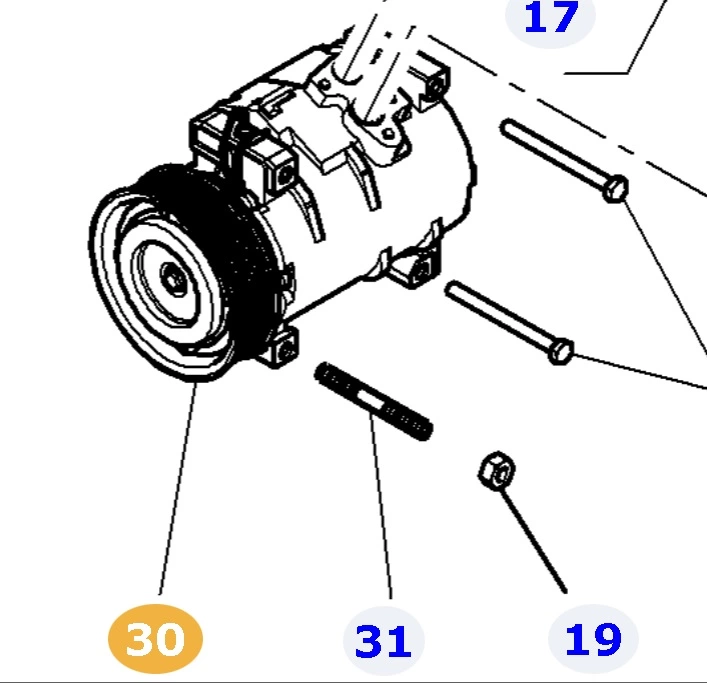 17
30
31
19