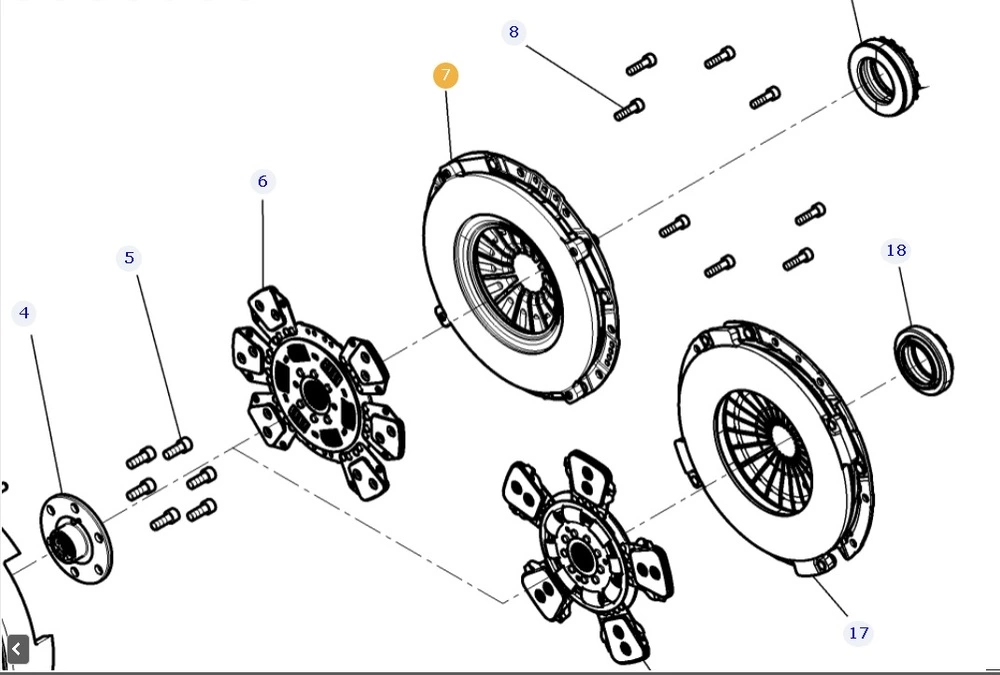 8
7
6
5
4
18
17