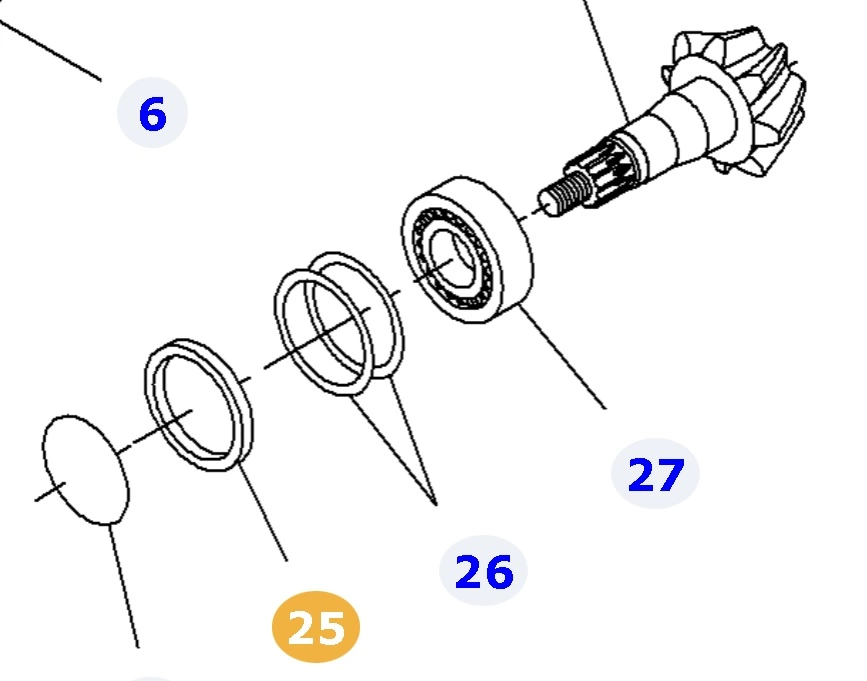 6

27

26

25