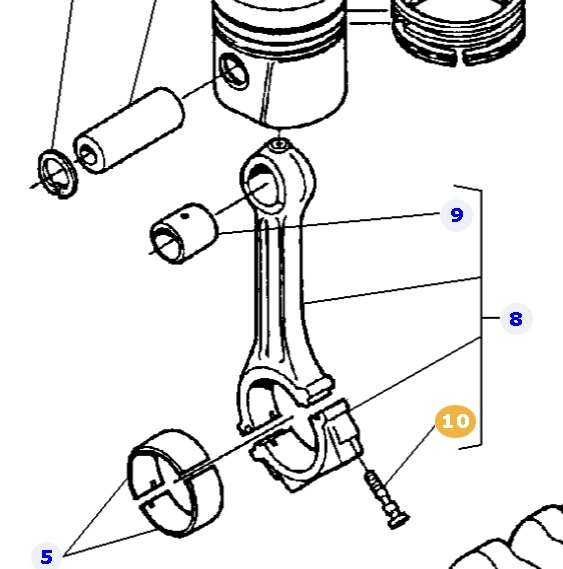 9
8
10
5