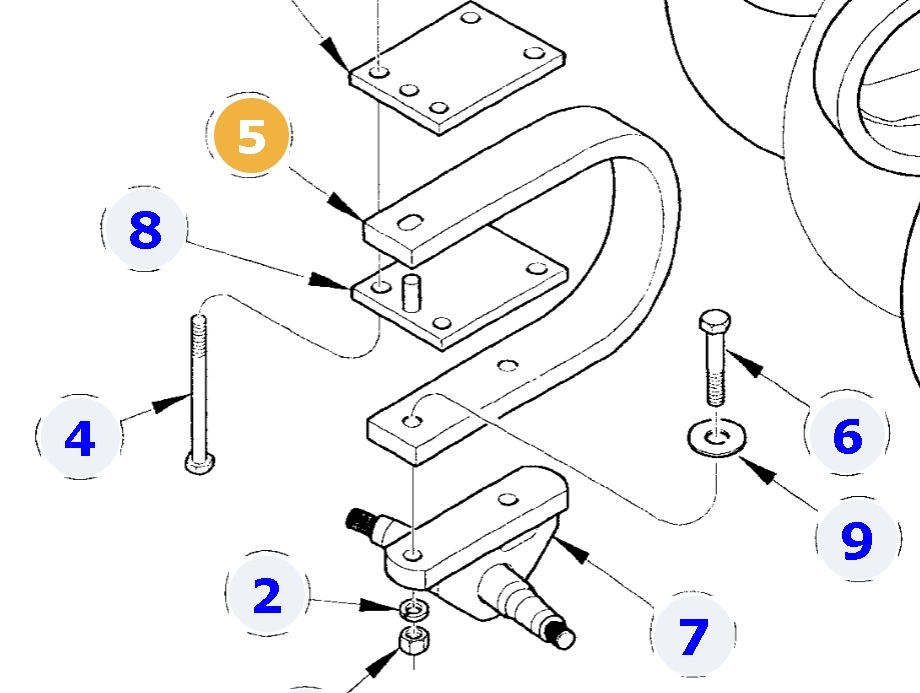 5
8
4
6
9
2
7