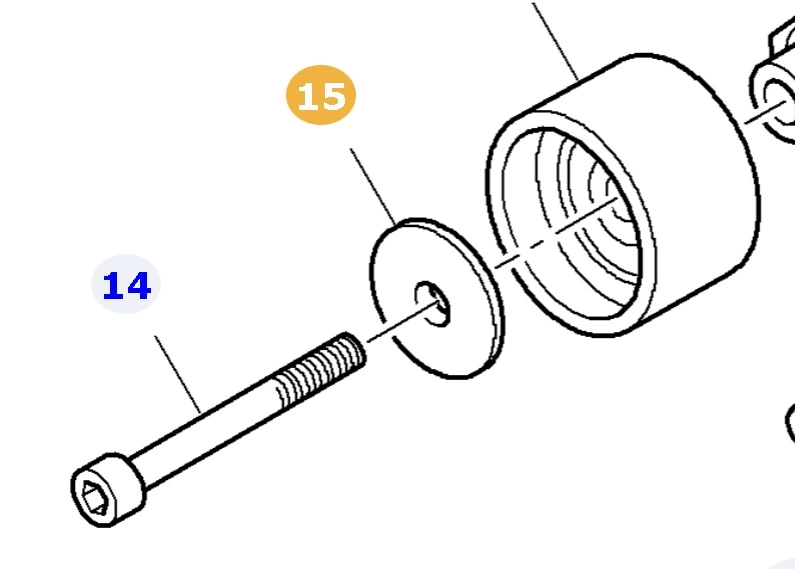 15

14