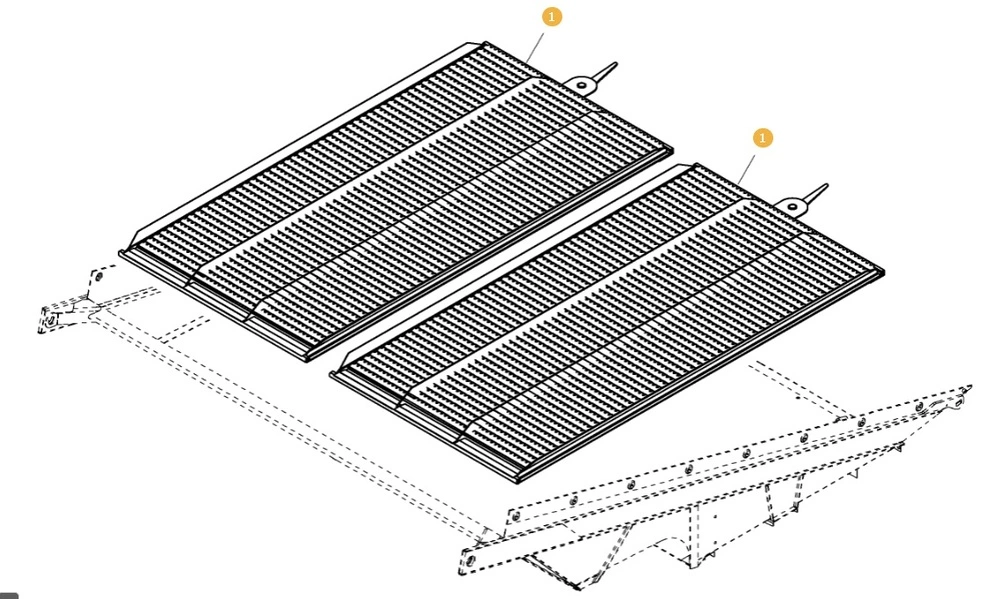 1

1