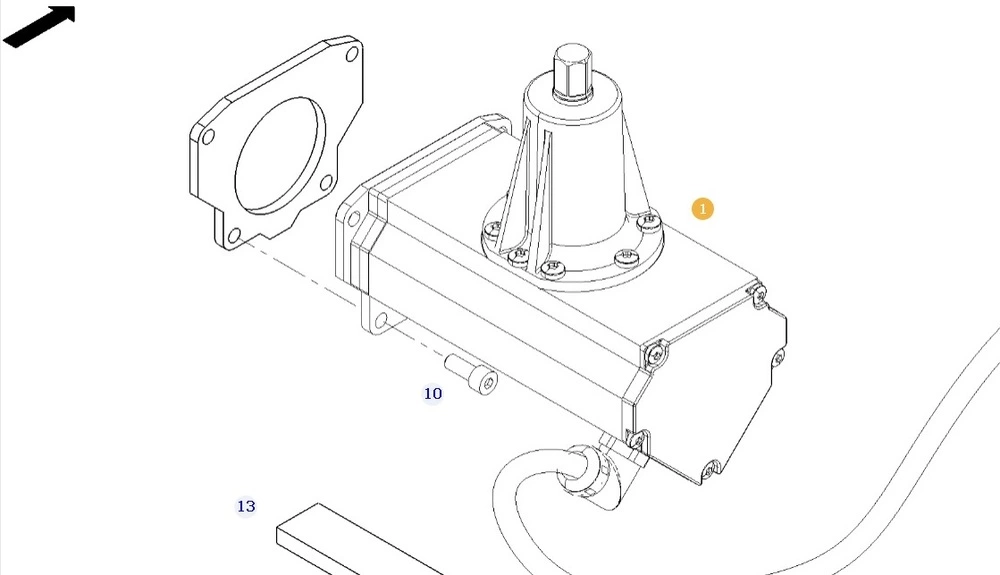 1
10
13